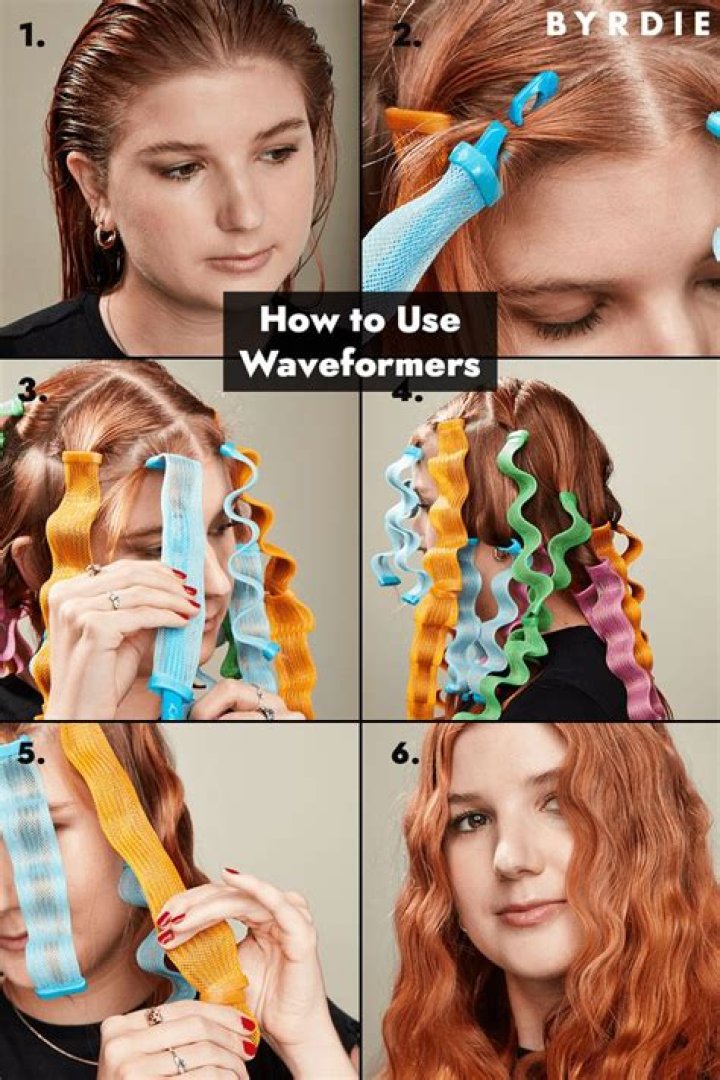 1.

2.

BYRDIE

How to Use Waveformers

3.

4.

5.

6.